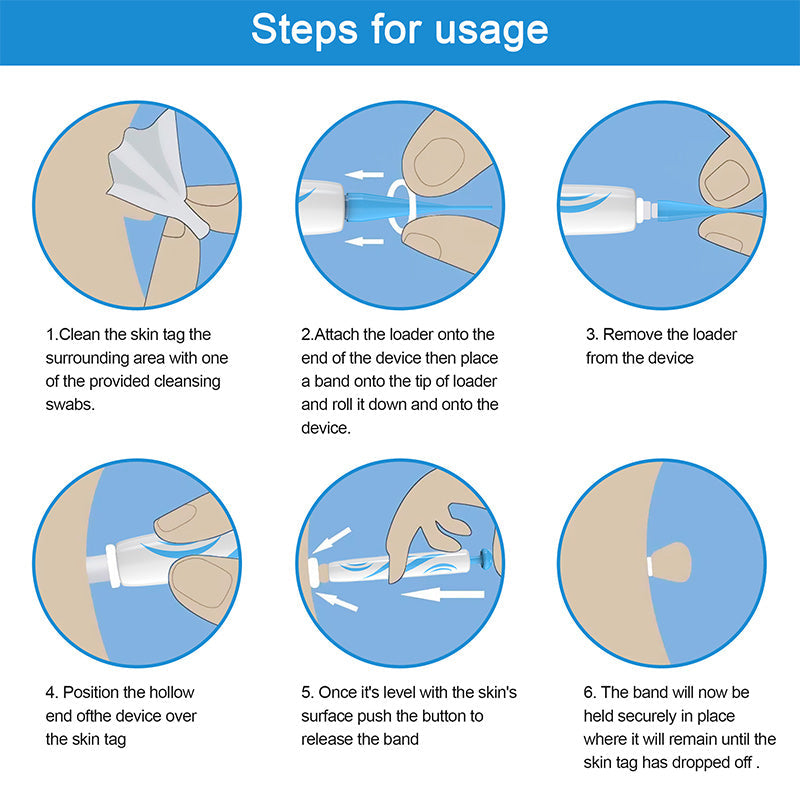 Steps for usage

1.Clean the skin tag the surrounding area with one of the provided cleansing swabs.

2.Attach the loader onto the end of the device then place a band onto the tip of loader and roll it down and onto the device.

3. Remove the loader from the device

4. Position the hollow end ofthe device over the skin tag

5. Once it's level with the skin's surface push the button to release the band

6. The band will now be held securely in place where it will remain until the skin tag has dropped off .