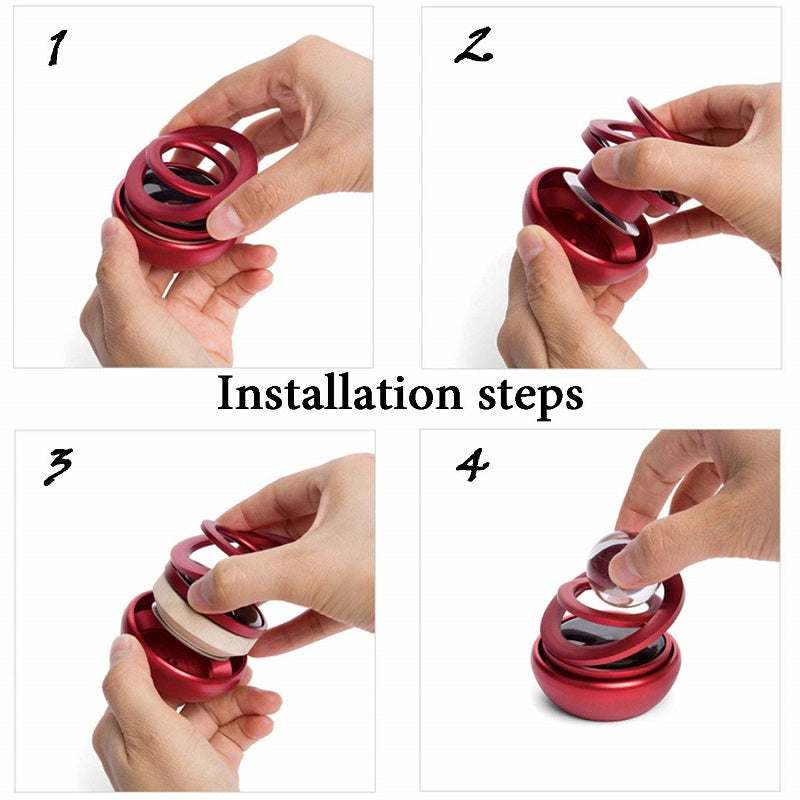 1

2

Installation steps

3

4