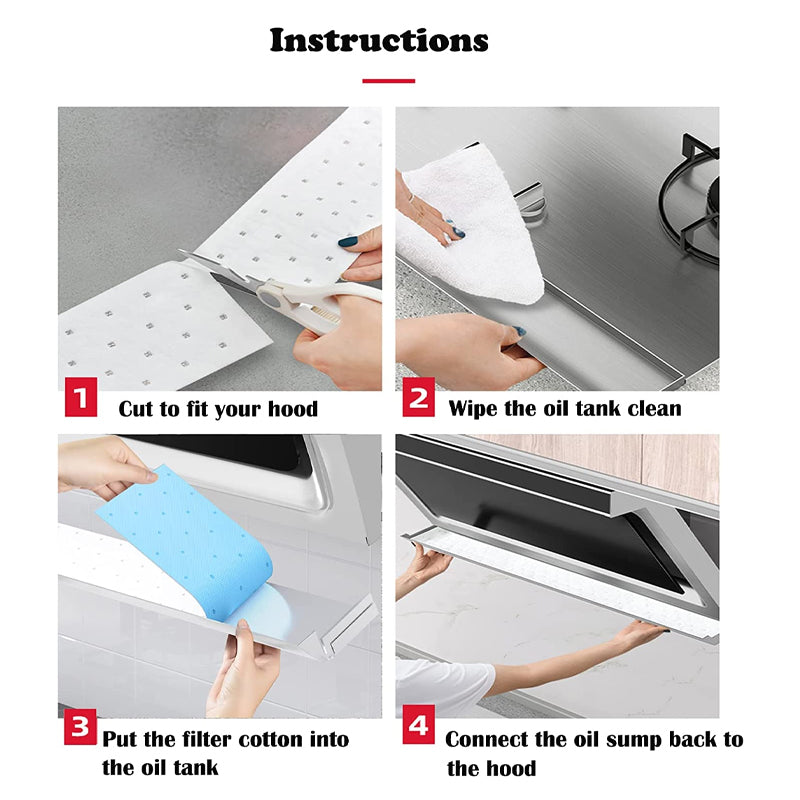 Instructions

1 Cut to fit your hood

2 Wipe the oil tank clean

3 Put the filter cotton into the oil tank

4 Connect the oil sump back to the hood