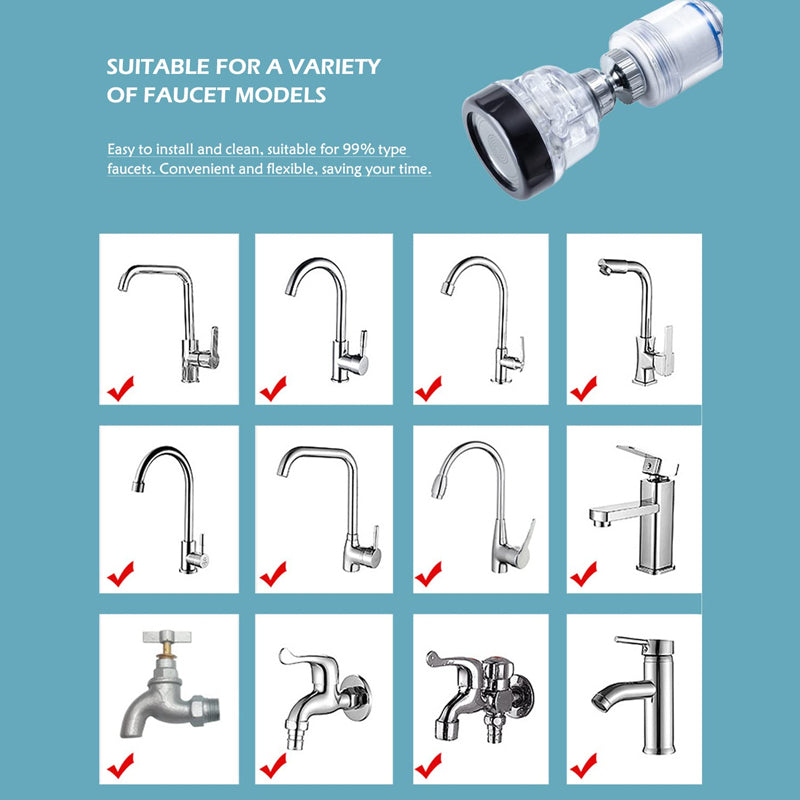 SUITABLE FOR A VARIETY OF FAUCET MODELS

Easy to install and clean, suitable for 99% type faucets. Convenient and flexible, saving your time.