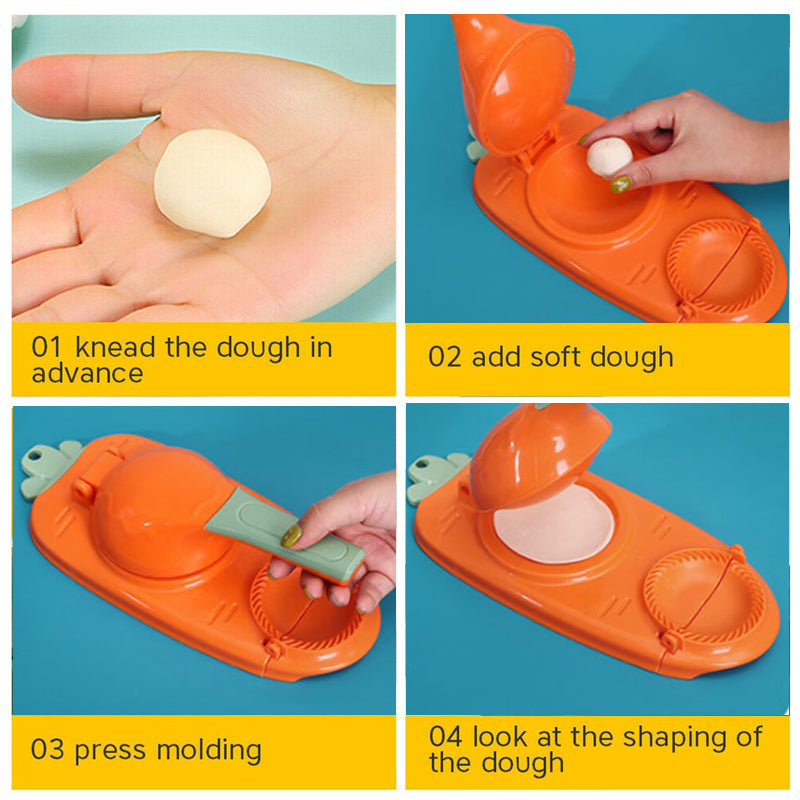 01 knead the dough in advance

02 add soft dough

03 press molding

04 look at the shaping of the dough