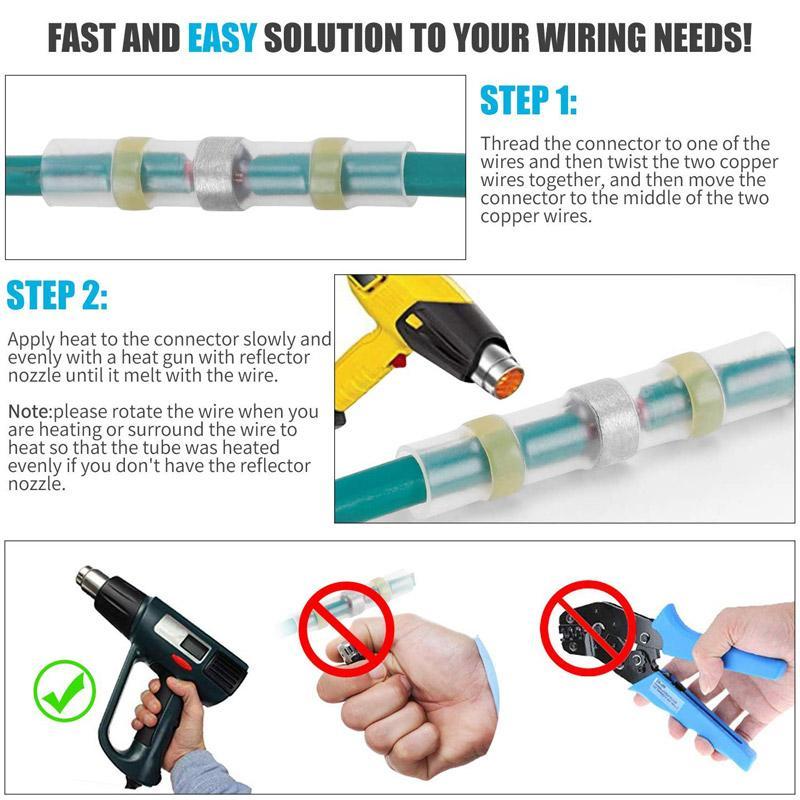 FAST AND EASY SOLUTION TO YOUR WIRING NEEDS!

STEP 1:

Thread the connector to one of the wires and then twist the two copper wires together, and then move the connector to the middle of the two copper wires.

STEP 2:

Apply heat to the connector slowly and evenly with a heat gun with reflector nozzle until it melt with the wire.

Note:please rotate the wire when you are heating or surround the wire to heat so that the tube was heated evenly if you don't have the reflector nozzle.