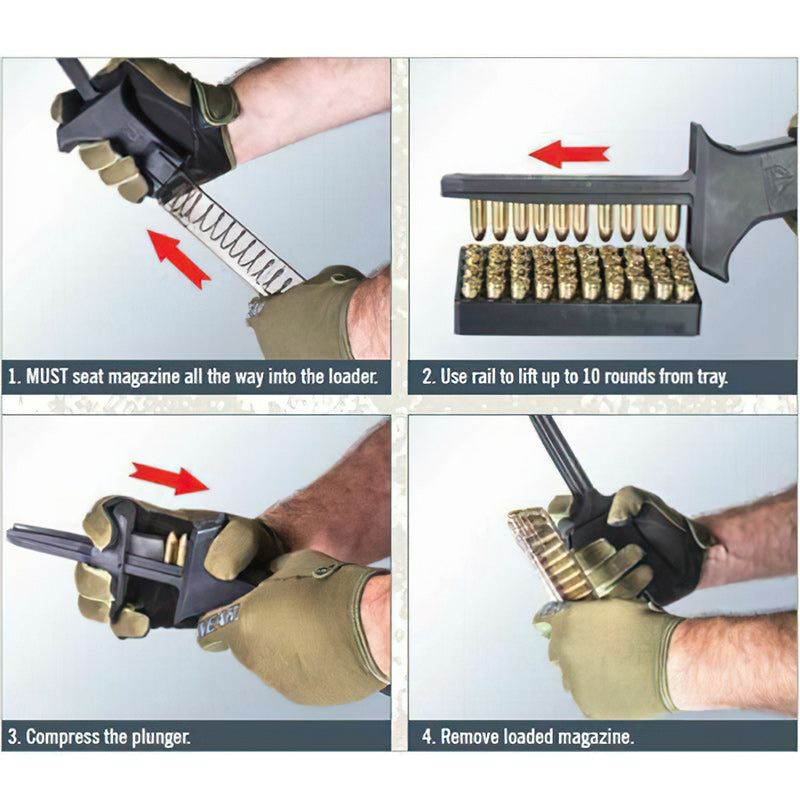 1. MUST seat magazine all the way into the loader.

2. Use rail to lift up to 10 rounds from tray.

3. Compress the plunger.

4. Remove loaded magazine.