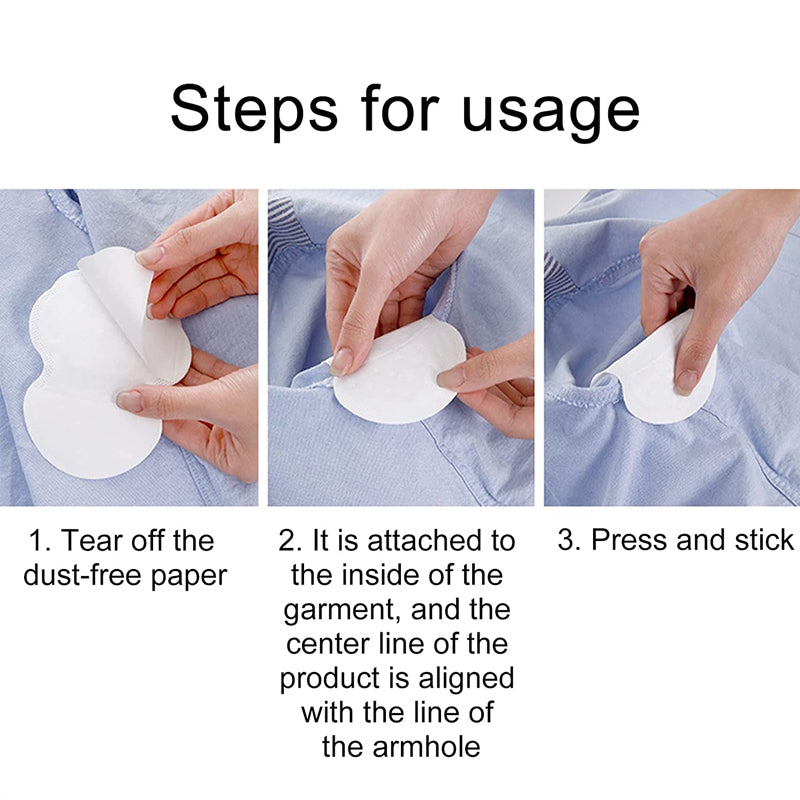 Steps for usage

1. Tear off the dust-free paper

2. It is attached to the inside of the garment, and the center line of the product is aligned with the line of the armhole

3. Press and stick