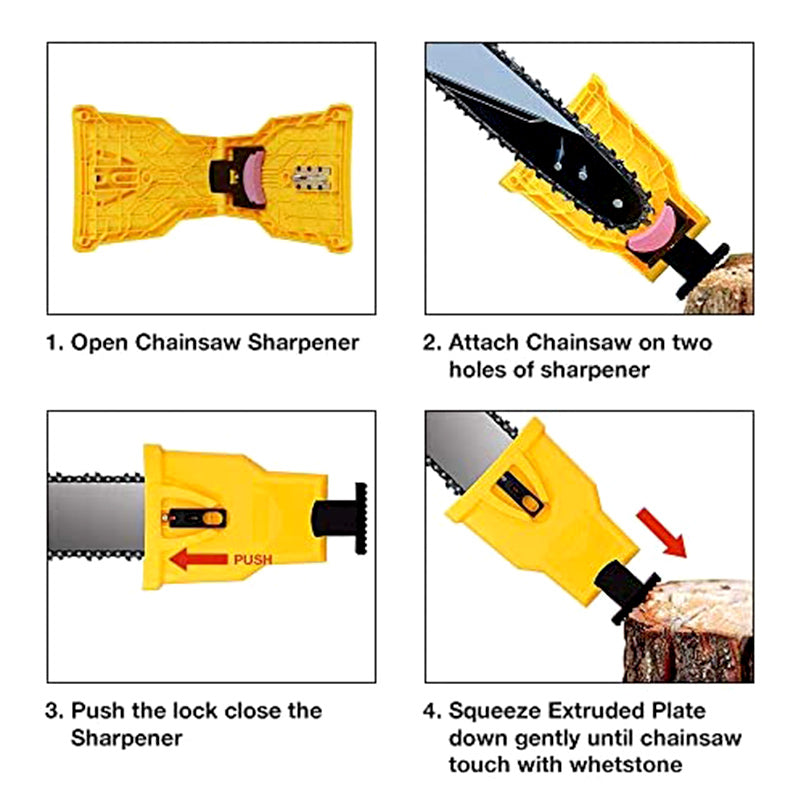 1. Open Chainsaw Sharpener

2. Attach Chainsaw on two holes of sharpener

PUSH

3. Push the lock close the Sharpener

4. Squeeze Extruded Plate down gently until chainsaw touch with whetstone