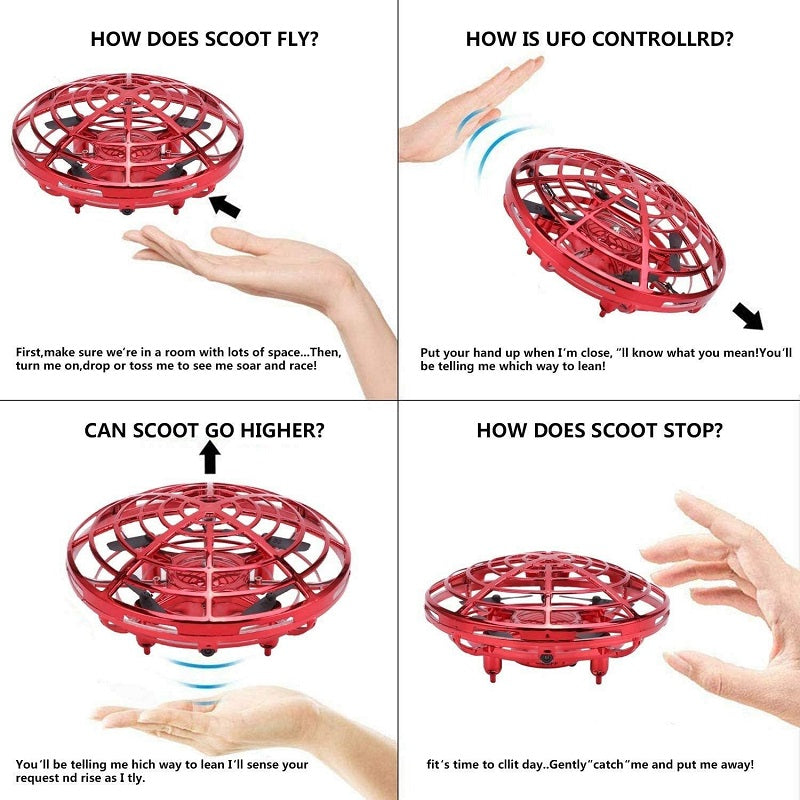 HOW DOES SCOOT FLY?

First,make sure we're in a room with lots of space...Then, turn me on,drop or toss me to see me soar and race!

HOW IS UFO CONTROLLRD?

Put your hand up when I'm close, "ll know what you mean!You'll be telling me which way to lean!

CAN SCOOT GO HIGHER?

You'll be telling me hich way to lean I'll sense your request nd rise as I tly.

HOW DOES SCOOT STOP?

fit's time to cllit day..Gently"catch"me and put me away!