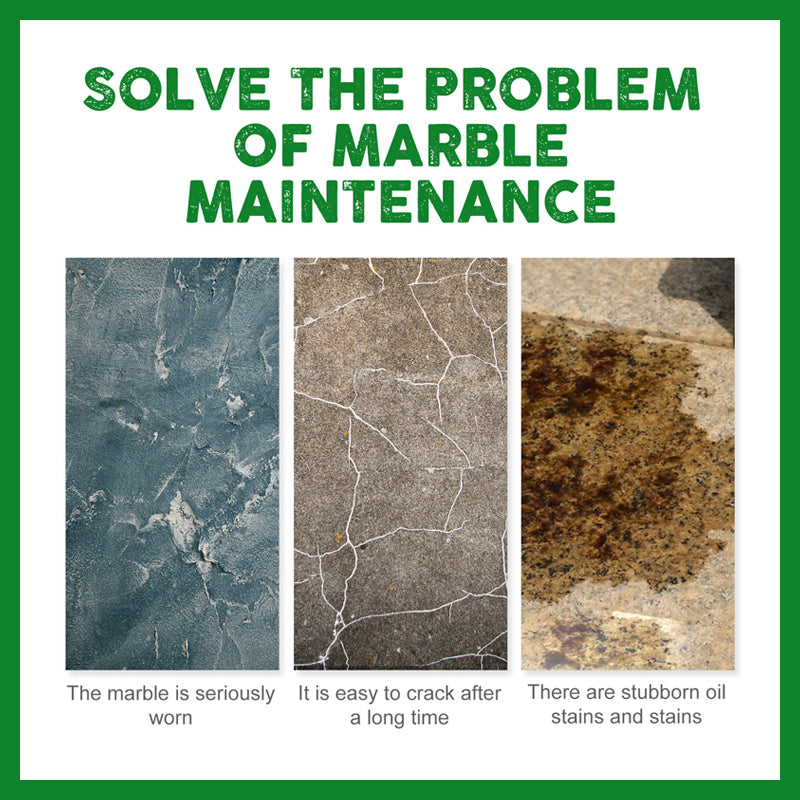 SOLVE THE PROBLEM OF MARBLE MAINTENANCE

The marble is seriously worn

It is easy to crack after a long time

There are stubborn oil stains and stains