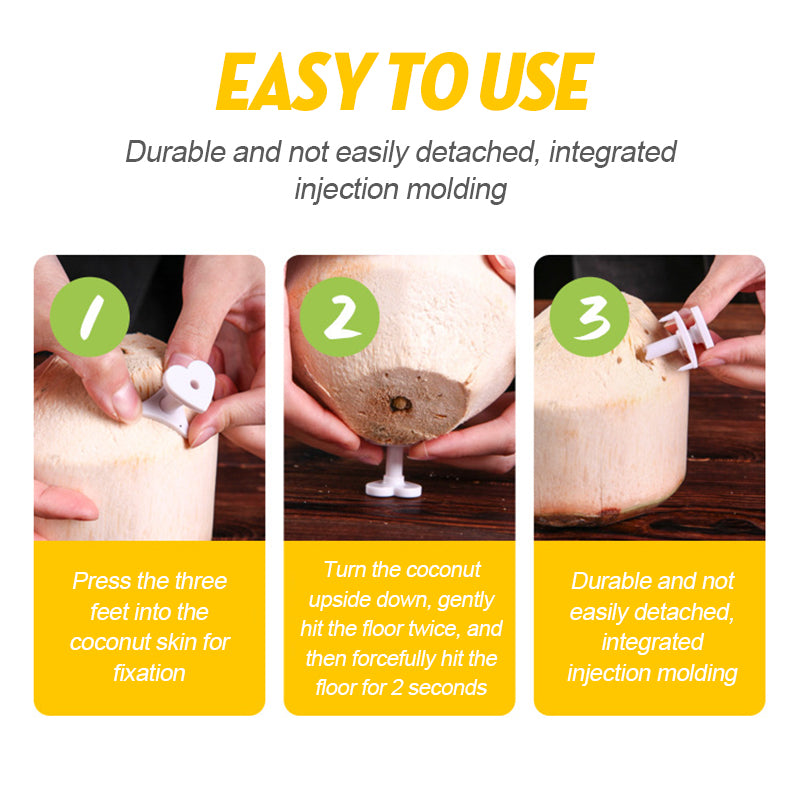 EASY TO USE

Durable and not easily detached, integrated injection molding

1

Press the three feet into the coconut skin for fixation

2

Turn the coconut upside down, gently hit the floor twice, and then forcefully hit the floor for 2 seconds

3

Durable and not easily detached, integrated injection molding