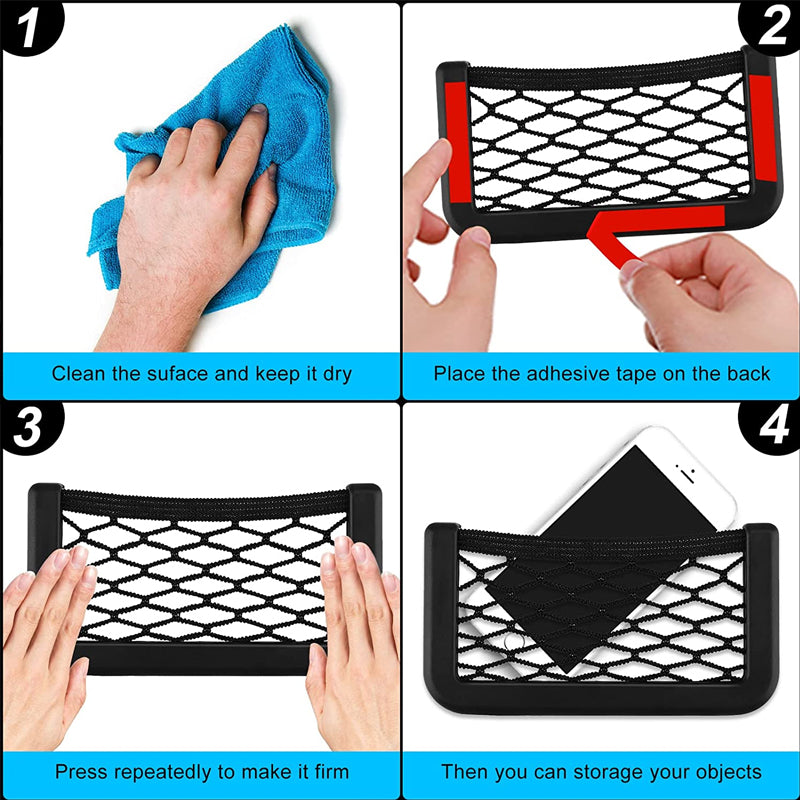 1

Clean the suface and keep it dry

2

Place the adhesive tape on the back

3

Press repeatedly to make it firm

4

Then you can storage your objects