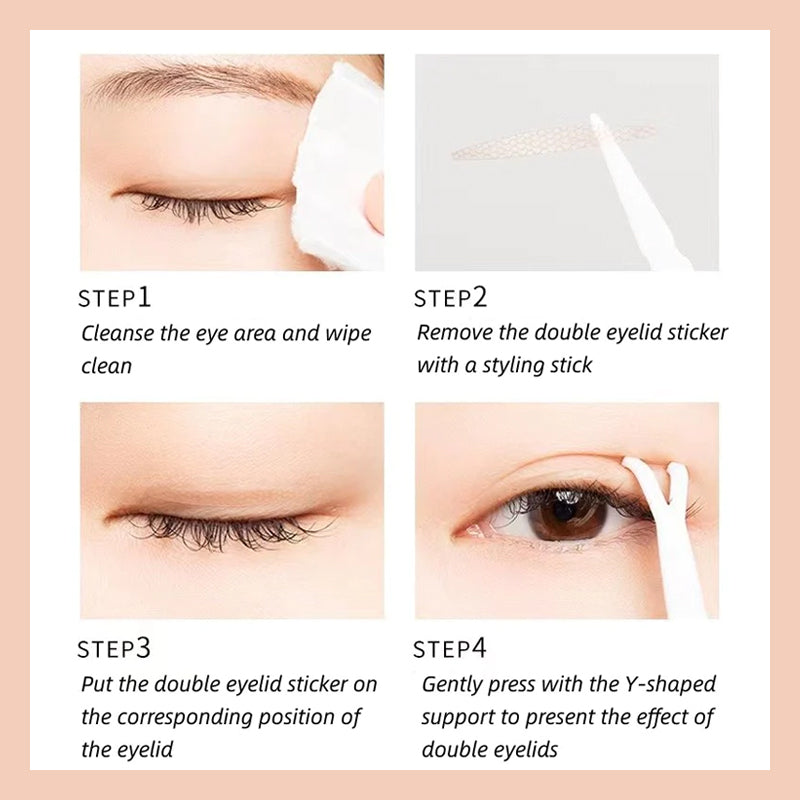 STEP1
Cleanse the eye area and wipe clean

STEP2
Remove the double eyelid sticker with a styling stick

STEP3
Put the double eyelid sticker on the corresponding position of the eyelid

STEP4
Gently press with the Y-shaped support to present the effect of double eyelids