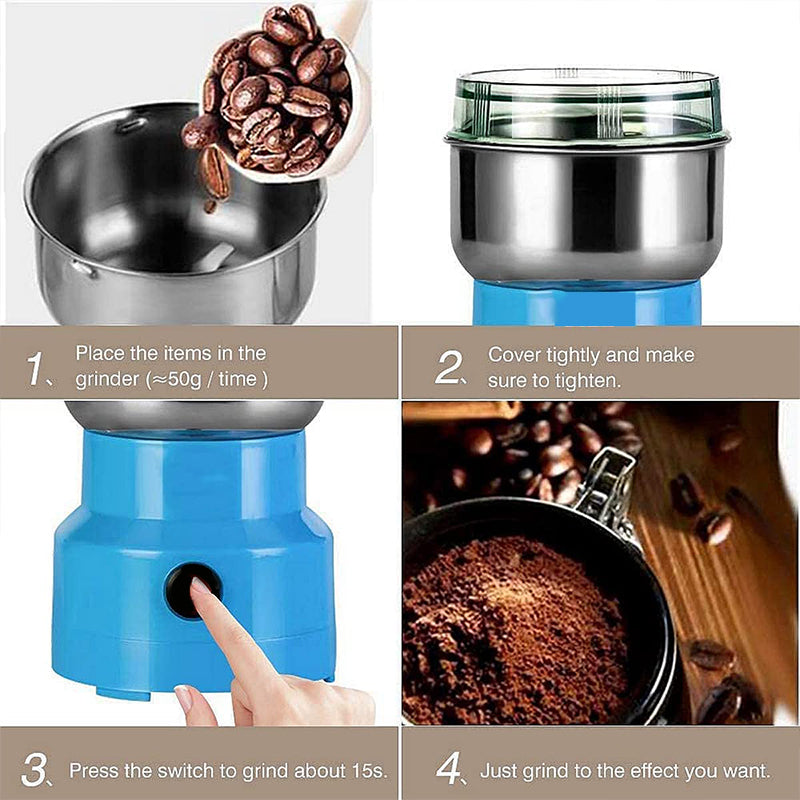 1、 Place the items in the grinder (≈50g / time )

2、 Cover tightly and make sure to tighten.

3、 Press the switch to grind about 15s.

4、 Just grind to the effect you want.