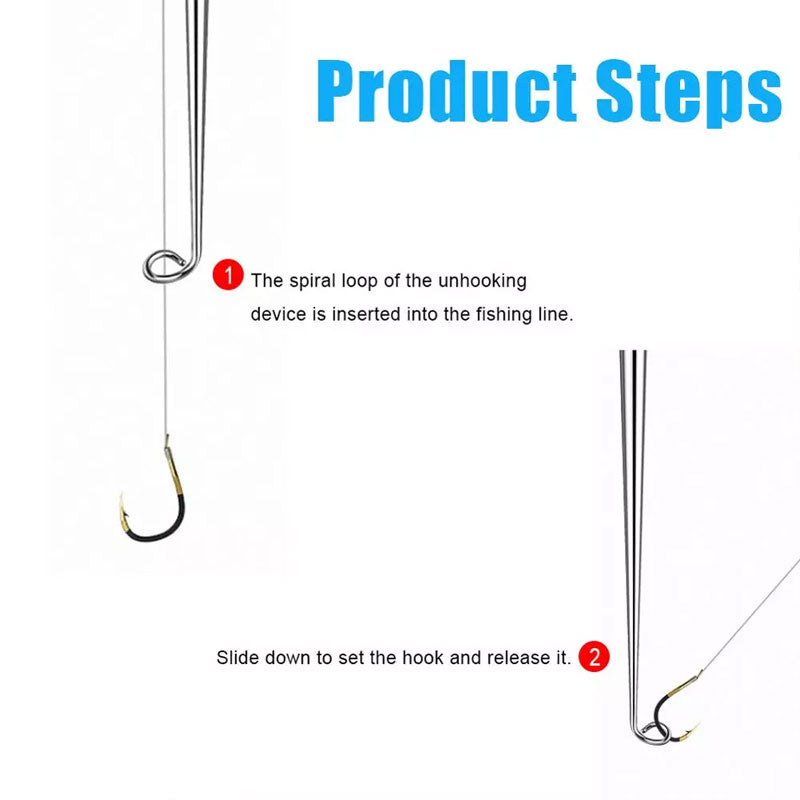 Product Steps

1 The spiral loop of the unhooking device is inserted into the fishing line.

Slide down to set the hook and release it. 2