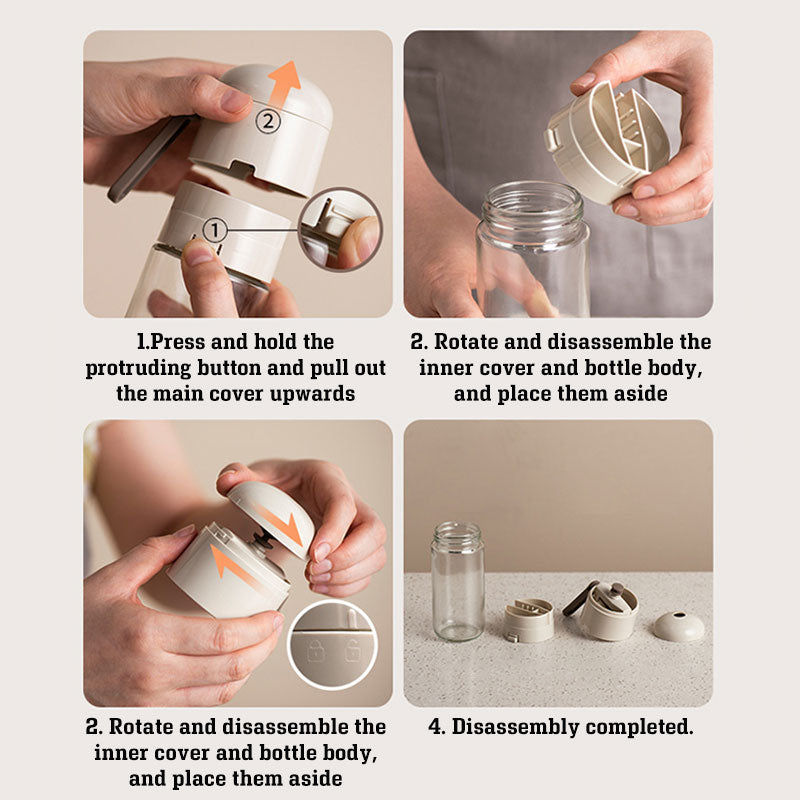 ②

①

1.Press and hold the protruding button and pull out the main cover upwards

2. Rotate and disassemble the inner cover and bottle body, and place them aside

2. Rotate and disassemble the inner cover and bottle body, and place them aside

4. Disassembly completed.