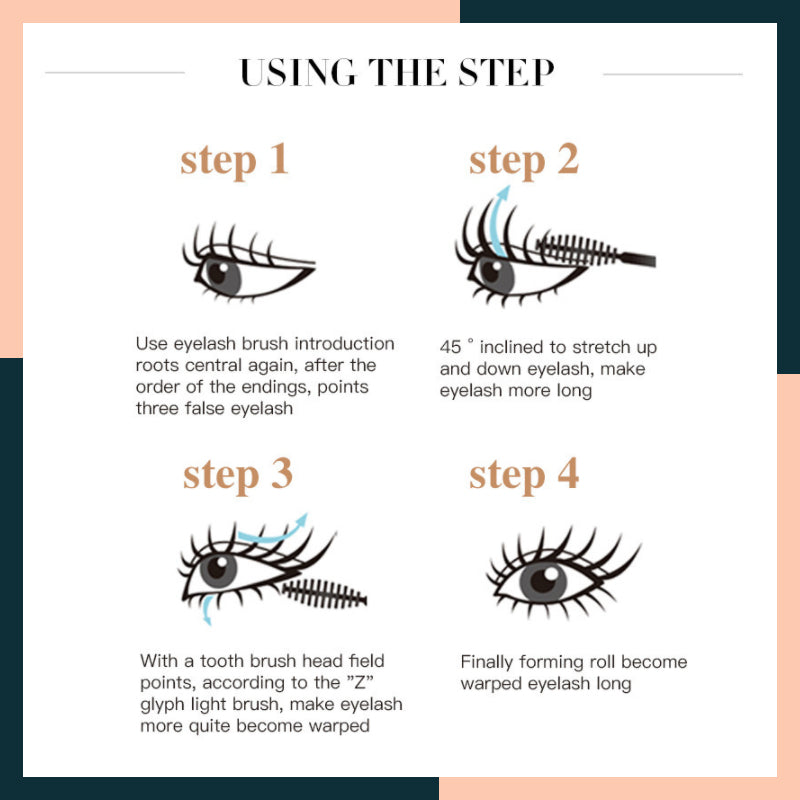 USING THE STEP

step 1

Use eyelash brush introduction roots central again, after the order of the endings, points three false eyelash

step 2

45 ° inclined to stretch up and down eyelash, make eyelash more long

step 3

With a tooth brush head field points, according to the "Z" glyph light brush, make eyelash more quite become warped

step 4

Finally forming roll become warped eyelash long