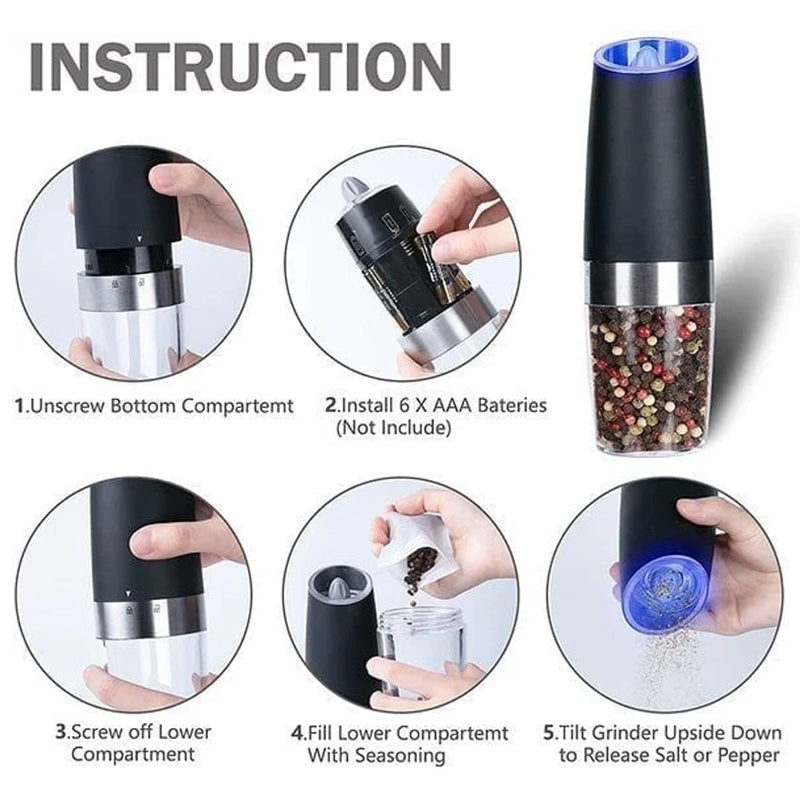 INSTRUCTION

1.Unscrew Bottom Compartemt

2.Install 6 X AAA Bateries (Not Include)

3.Screw off Lower Compartment

4.Fill Lower Compartemt With Seasoning

5.Tilt Grinder Upside Down to Release Salt or Pepper