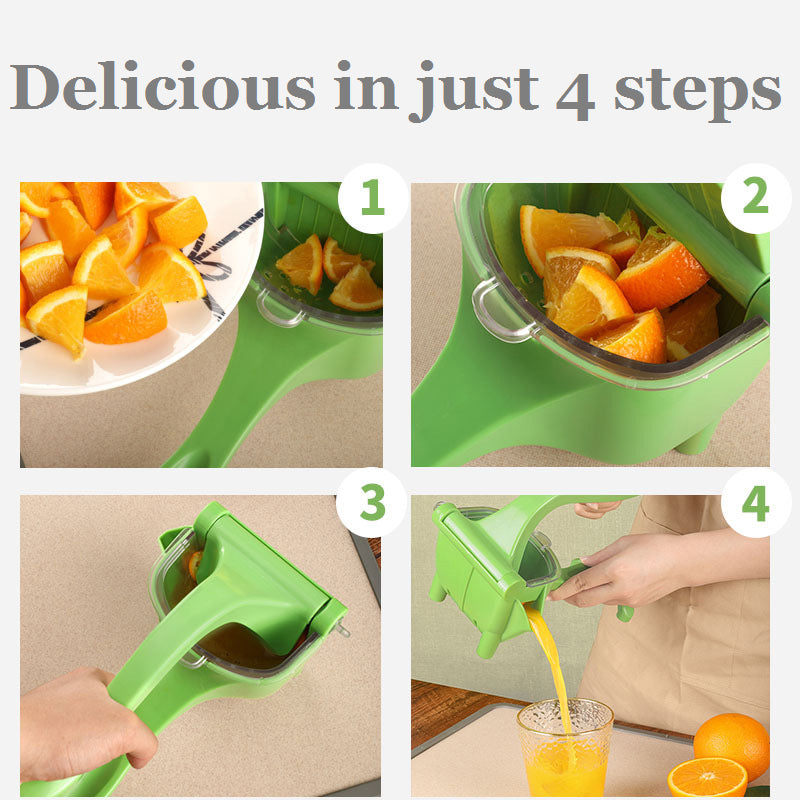 Delicious in just 4 steps

1

2

3

4