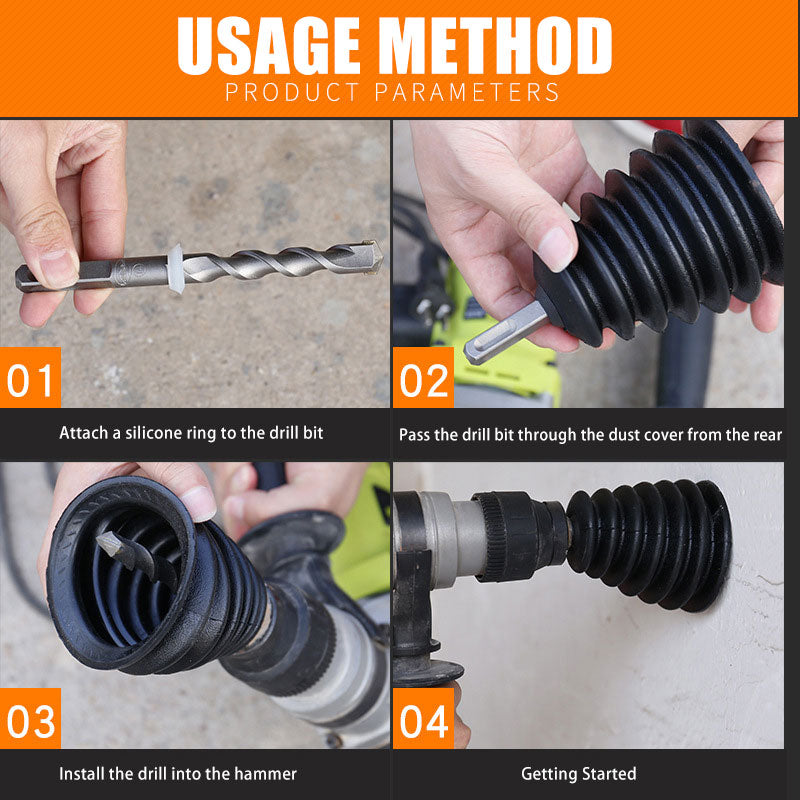 USAGE METHOD
PRODUCT PARAMETERS

01
Attach a silicone ring to the drill bit

02
Pass the drill bit through the dust cover from the rear

03
Install the drill into the hammer

04
Getting Started