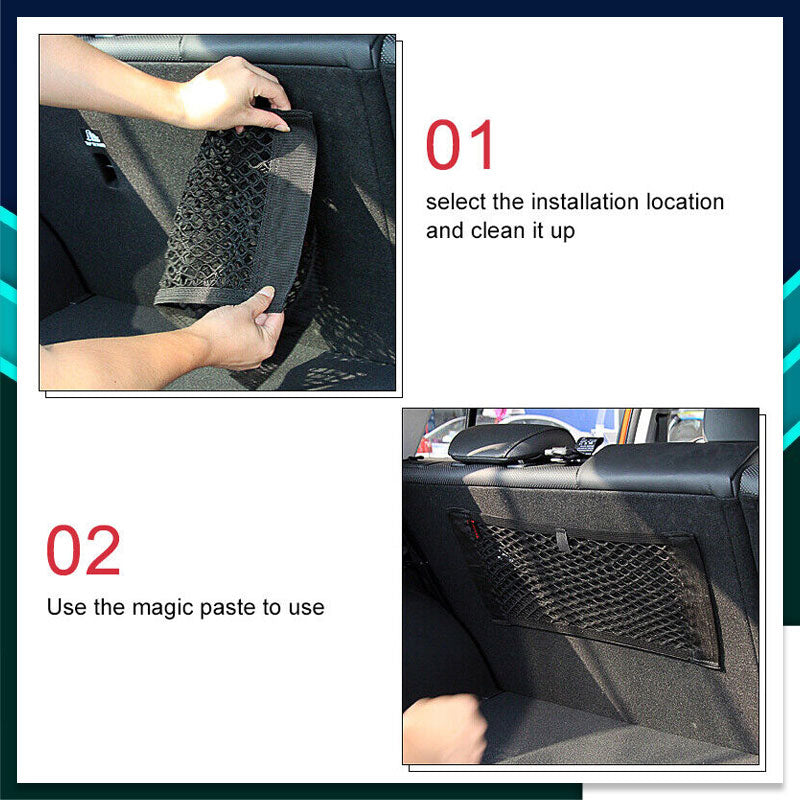 01

select the installation location and clean it up

02

Use the magic paste to use