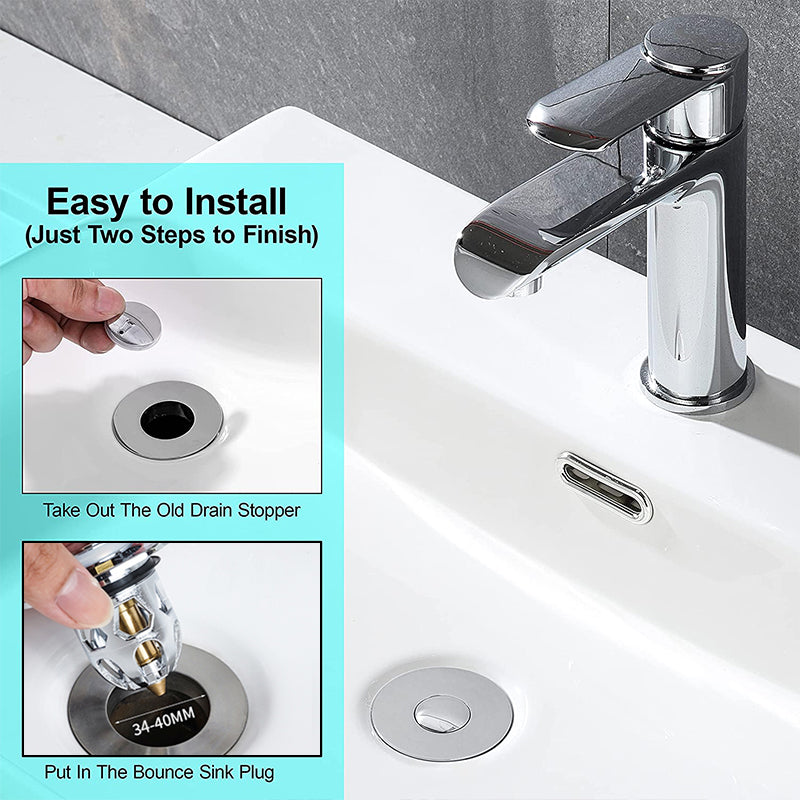 Easy to Install
(Just Two Steps to Finish)

Take Out The Old Drain Stopper

34-40MM

Put In The Bounce Sink Plug