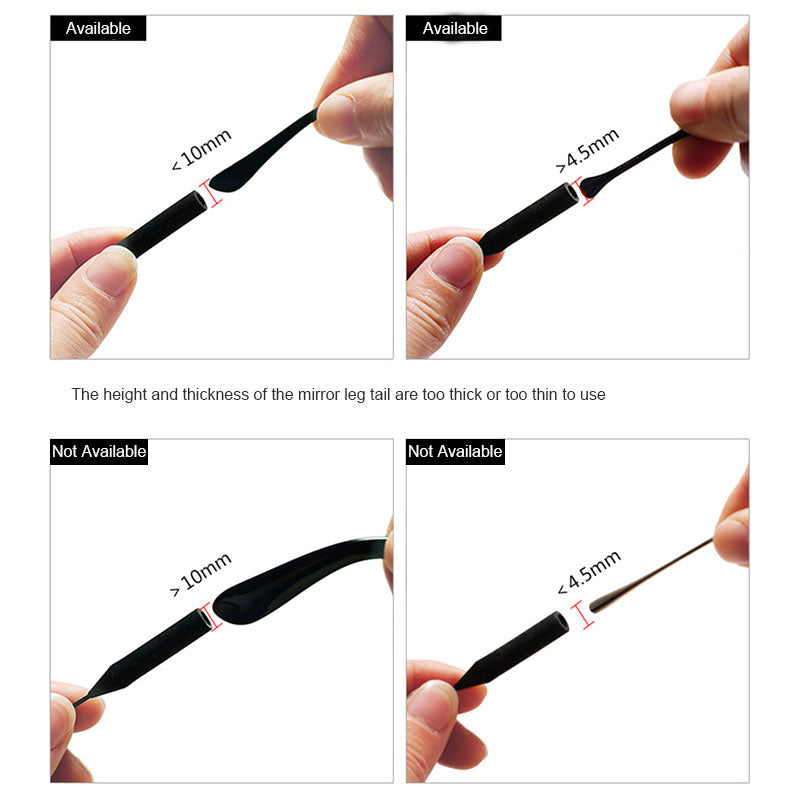 Available

<10mm

Available

>4.5mm

The height and thickness of the mirror leg tail are too thick or too thin to use

Not Available

>10mm

Not Available

<4.5mm