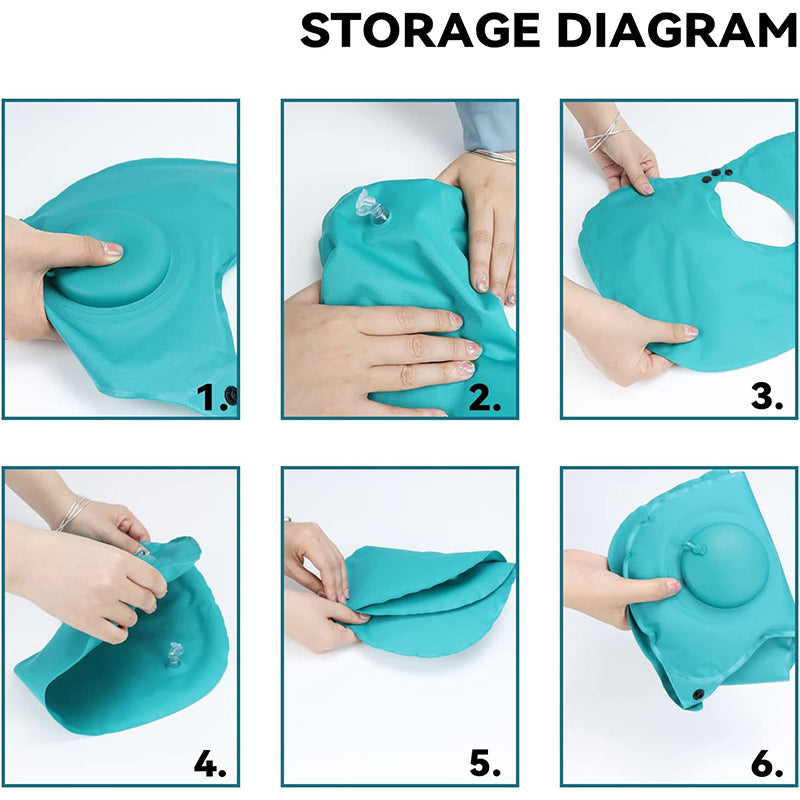 STORAGE DIAGRAM

1.

2.

3.

4.

5.

6.