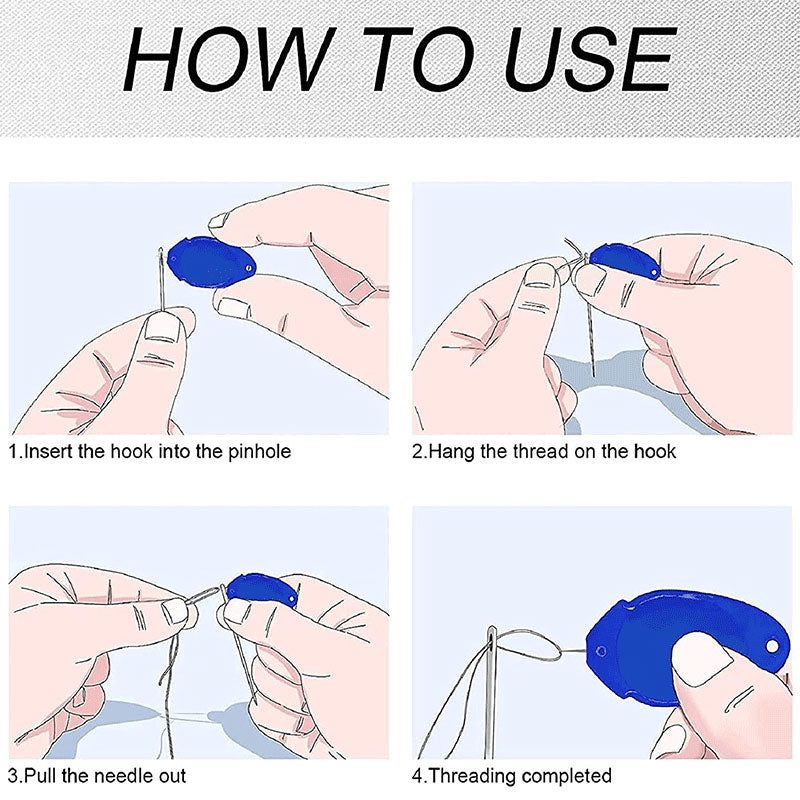 HOW TO USE

1.Insert the hook into the pinhole

2.Hang the thread on the hook

3.Pull the needle out

4.Threading completed