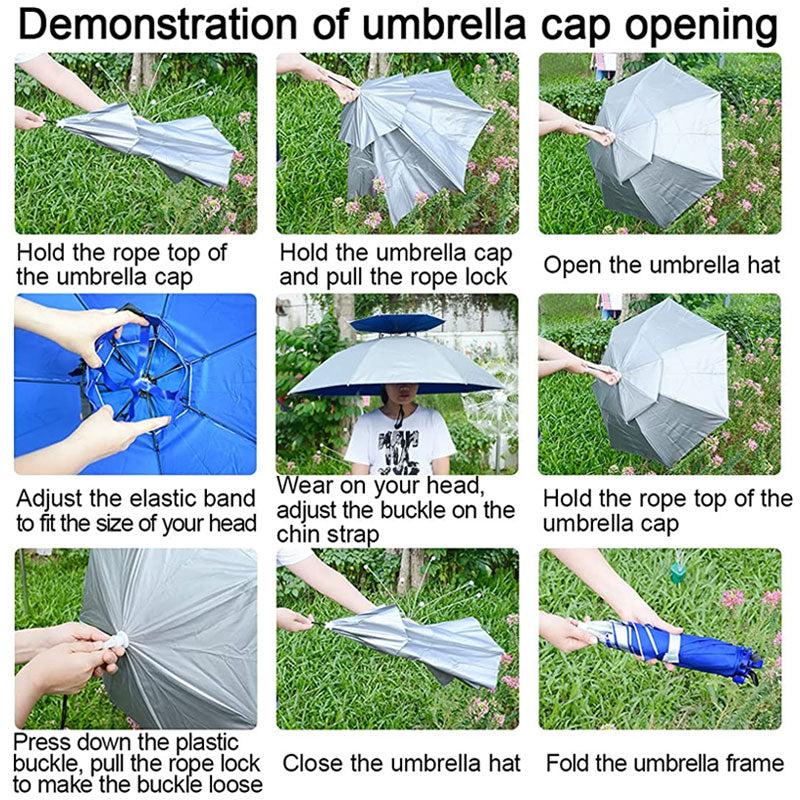 Demonstration of umbrella cap opening

Hold the rope top of the umbrella cap

Hold the umbrella cap and pull the rope lock

Open the umbrella hat

Adjust the elastic band to fit the size of your head

Wear on your head, adjust the buckle on the chin strap

Hold the rope top of the umbrella cap

Press down the plastic buckle, pull the rope lock to make the buckle loose

Close the umbrella hat

Fold the umbrella frame