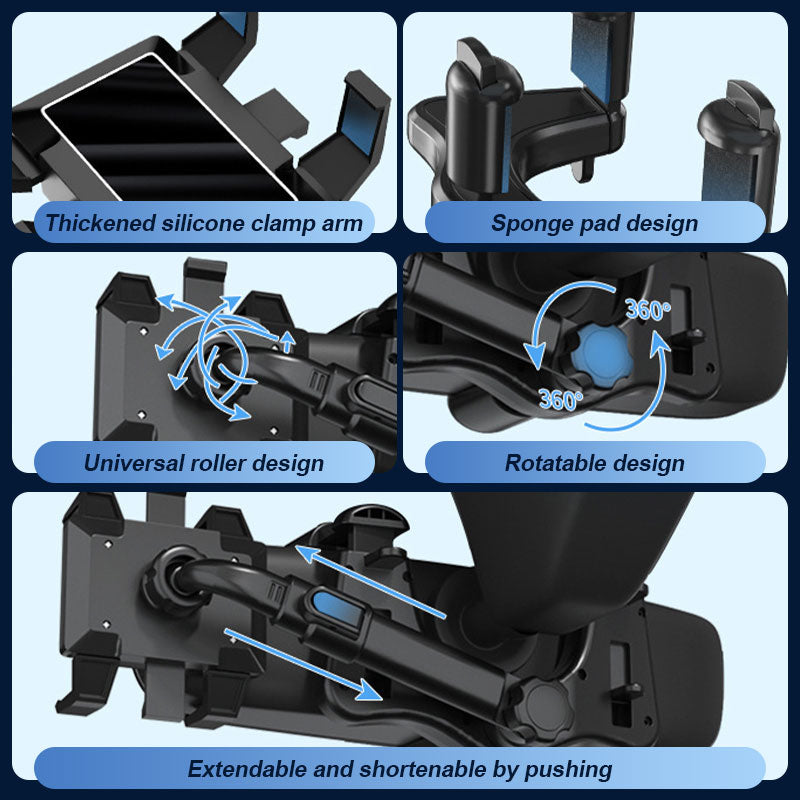 Thickened silicone clamp arm

Sponge pad design

Universal roller design

360°

360°

Rotatable design

Extendable and shortenable by pushing