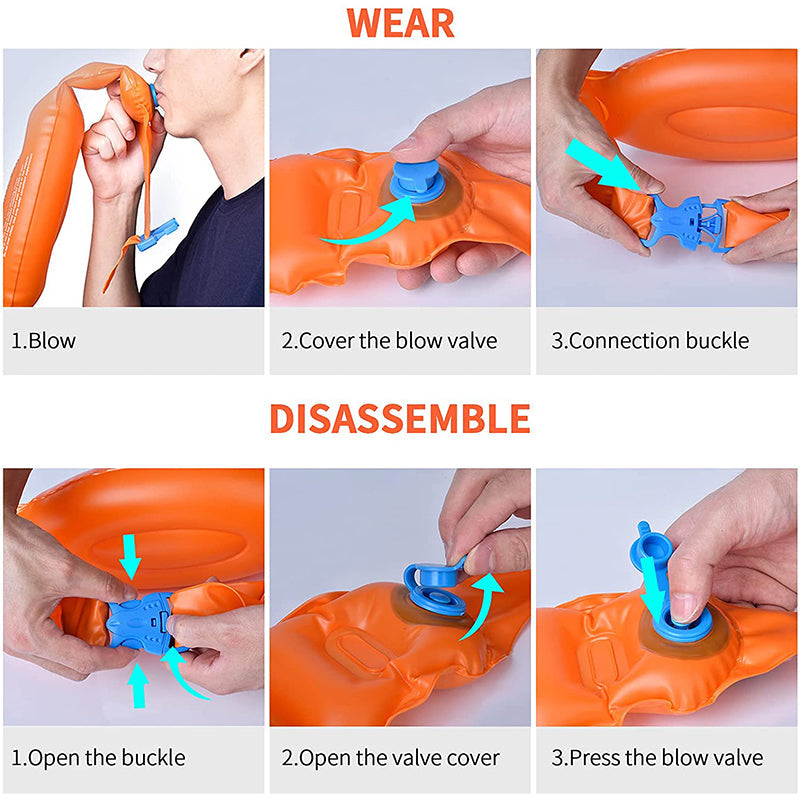 WEAR

1.Blow

2.Cover the blow valve

3.Connection buckle

DISASSEMBLE

1.Open the buckle

2.Open the valve cover

3.Press the blow valve