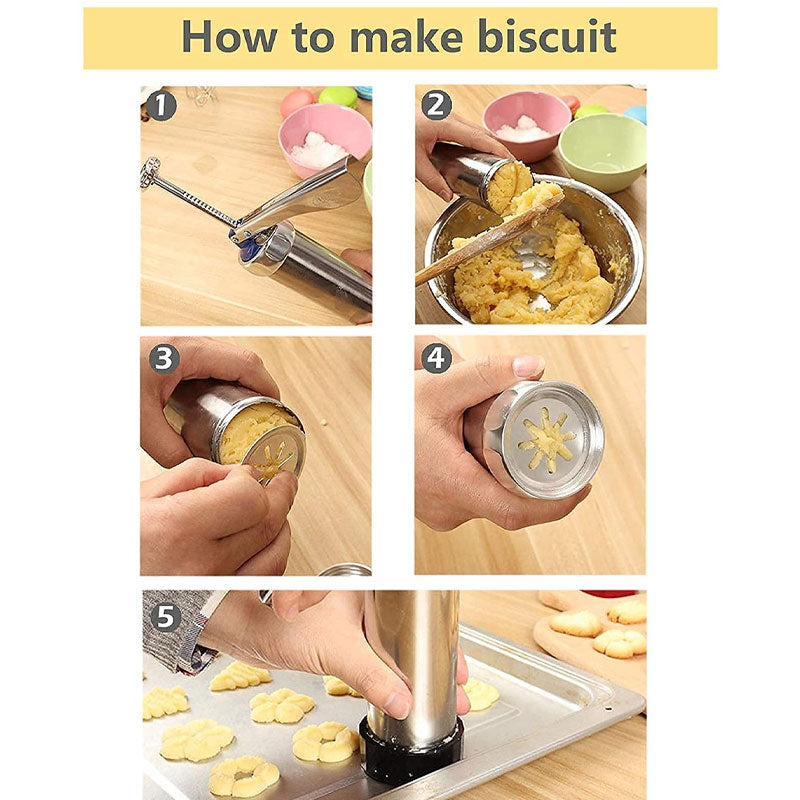 How to make biscuit

1

2

3

4

5