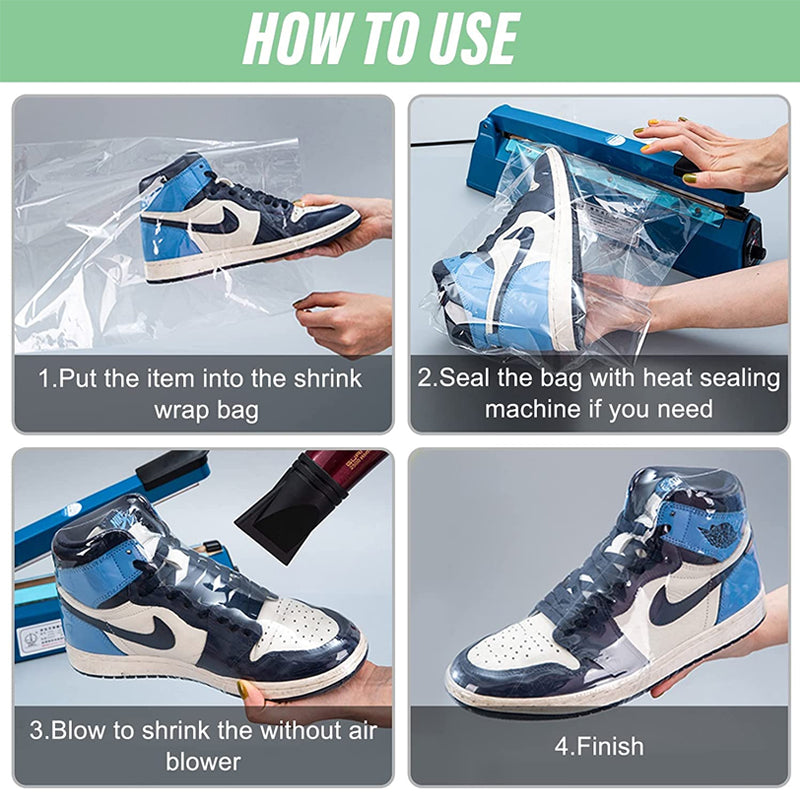 HOW TO USE

1.Put the item into the shrink wrap bag

2.Seal the bag with heat sealing machine if you need

3.Blow to shrink the without air blower

4.Finish