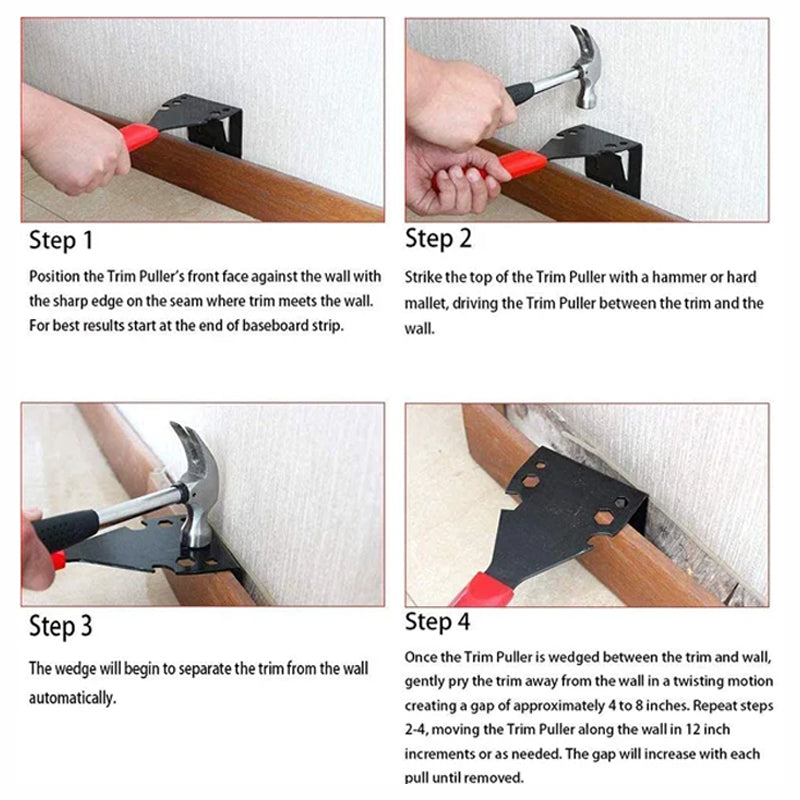 Step 1

Position the Trim Puller's front face against the wall with the sharp edge on the seam where trim meets the wall. For best results start at the end of baseboard strip.

Step 2

Strike the top of the Trim Puller with a hammer or hard mallet, driving the Trim Puller between the trim and the wall.

Step 3

The wedge will begin to separate the trim from the wall automatically.

Step 4

Once the Trim Puller is wedged between the trim and wall, gently pry the trim away from the wall in a twisting motion creating a gap of approximately 4 to 8 inches. Repeat steps 2-4, moving the Trim Puller along the wall in 12 inch increments or as needed. The gap will increase with each pull until removed.