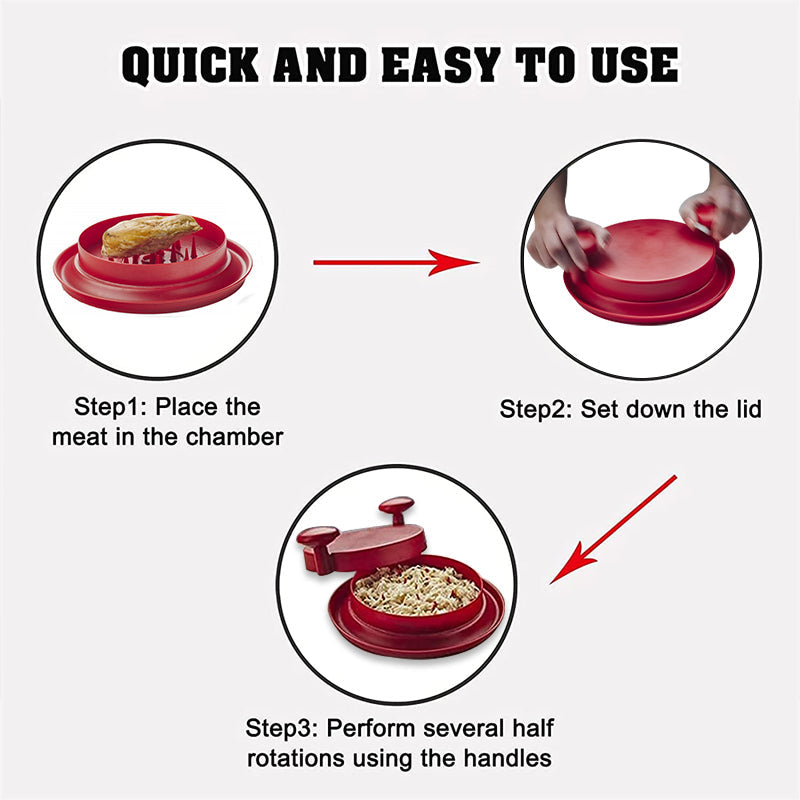 QUICK AND EASY TO USE

Step1: Place the meat in the chamber

Step2: Set down the lid

Step3: Perform several half rotations using the handles