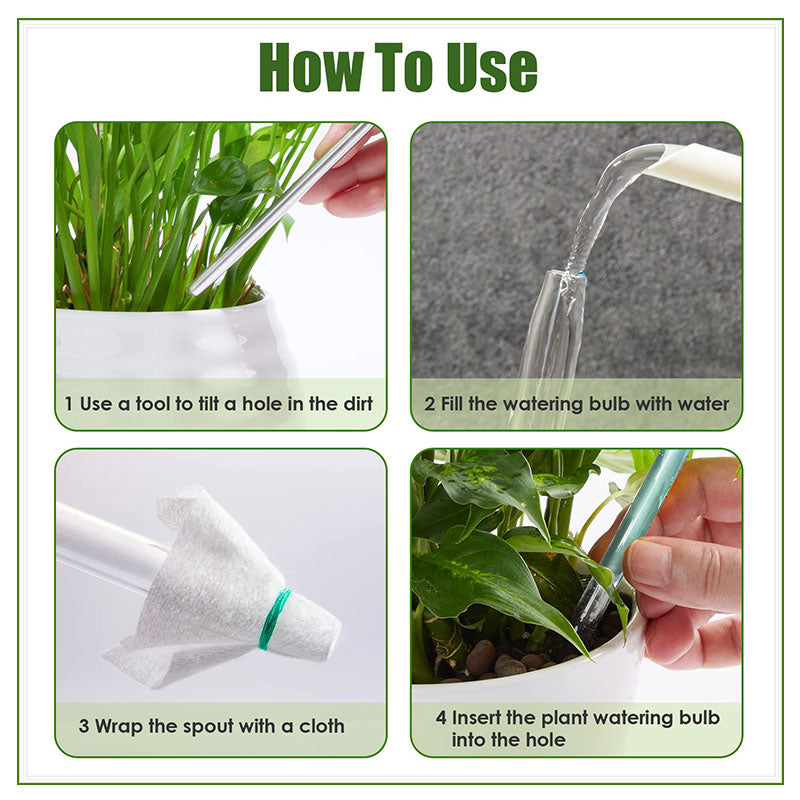 How To Use

1 Use a tool to tilt a hole in the dirt

2 Fill the watering bulb with water

3 Wrap the spout with a cloth

4 Insert the plant watering bulb into the hole