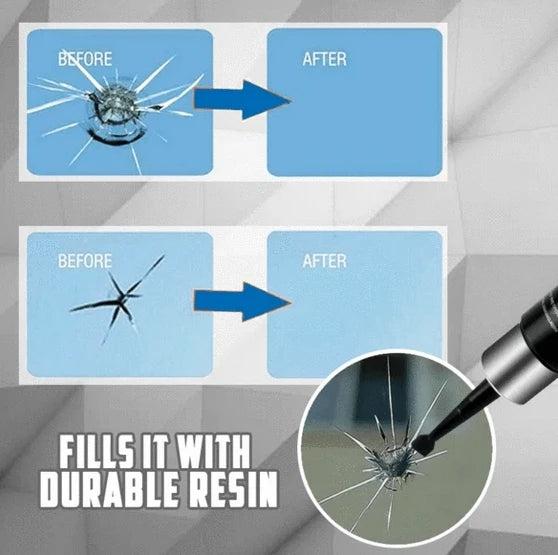 BEFORE

AFTER

BEFORE

AFTER

FILLS IT WITH DURABLE RESIN