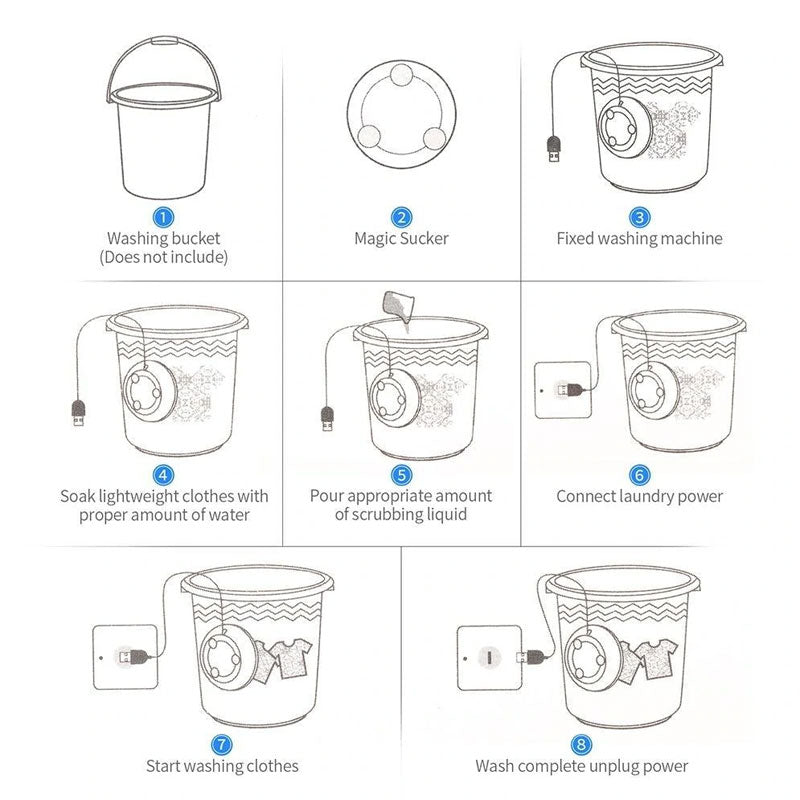 1
Washing bucket
(Does not include)

2
Magic Sucker

3
Fixed washing machine

4
Soak lightweight clothes with proper amount of water

5
Pour appropriate amount of scrubbing liquid

6
Connect laundry power

7
Start washing clothes

8
Wash complete unplug power