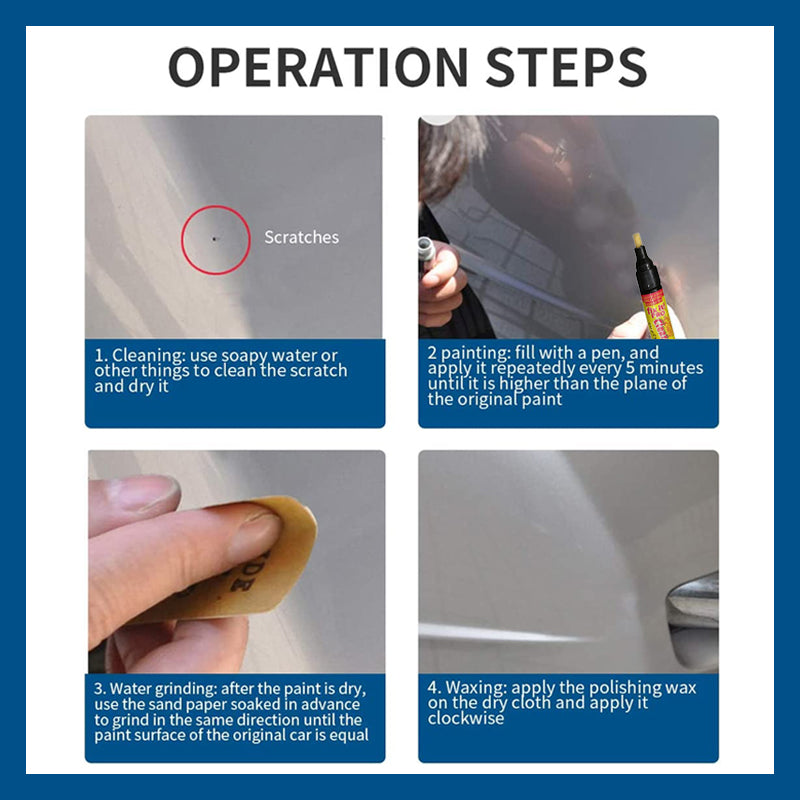 OPERATION STEPS

Scratches

1. Cleaning: use soapy water or other things to clean the scratch and dry it

2 painting: fill with a pen, and apply it repeatedly every 5 minutes until it is higher than the plane of the original paint

3. Water grinding: after the paint is dry, use the sand paper soaked in advance to grind in the same direction until the paint surface of the original car is equal

4. Waxing: apply the polishing wax on the dry cloth and apply it clockwise