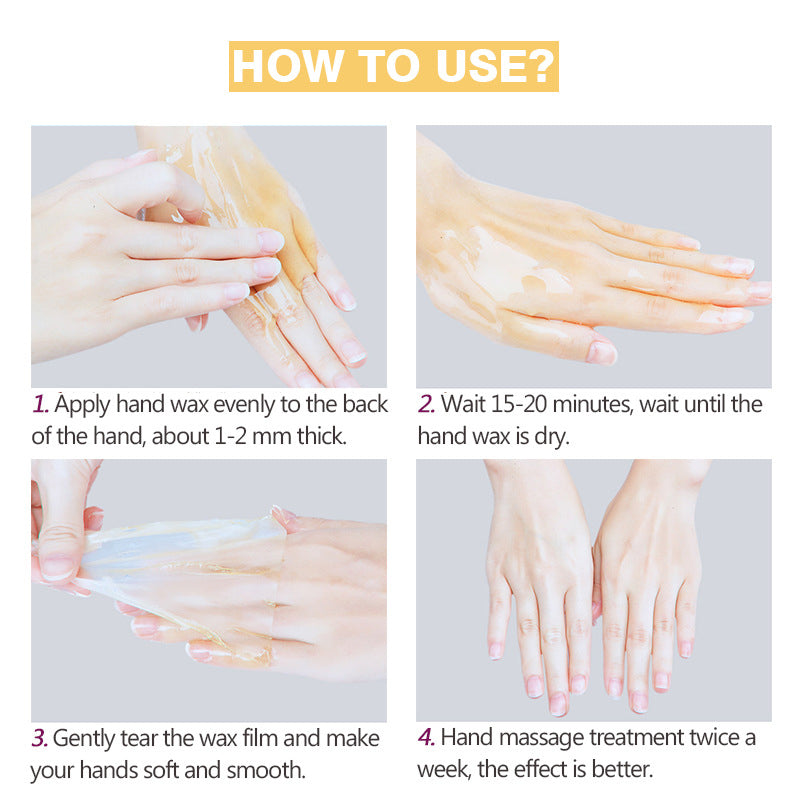 HOW TO USE?

1. Apply hand wax evenly to the back of the hand, about 1-2 mm thick.

2. Wait 15-20 minutes, wait until the hand wax is dry.

3. Gently tear the wax film and make your hands soft and smooth.

4. Hand massage treatment twice a week, the effect is better.