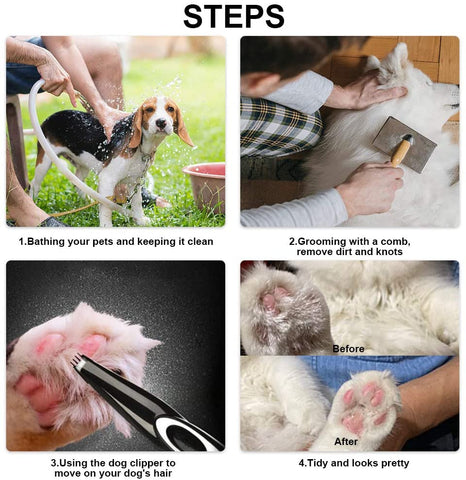 STEPS

1.Bathing your pets and keeping it clean

2.Grooming with a comb, remove dirt and knots

3.Using the dog clipper to move on your dog's hair

Before

After

4.Tidy and looks pretty