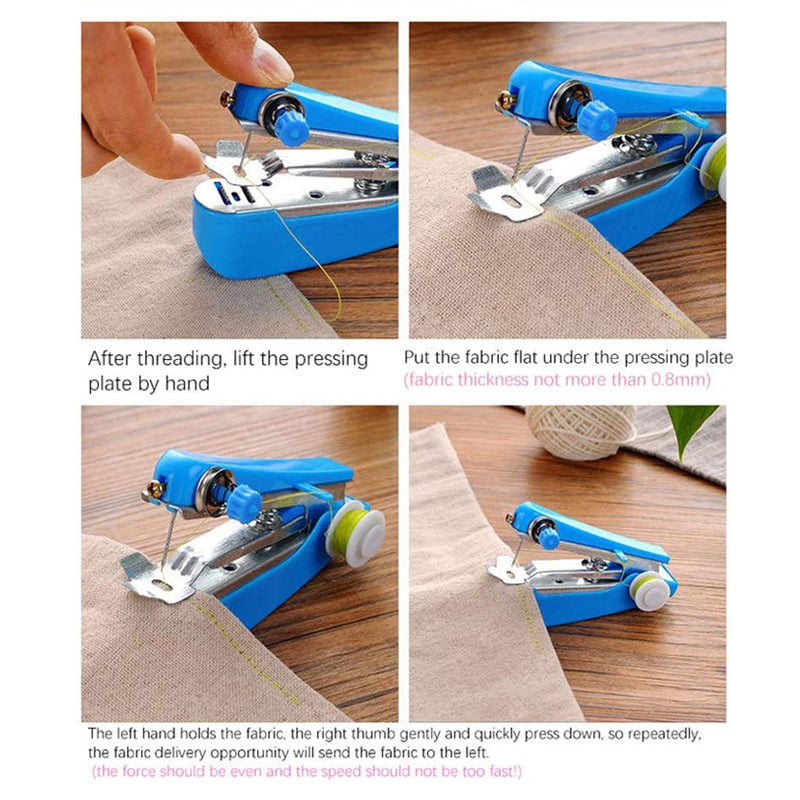 After threading, lift the pressing plate by hand

Put the fabric flat under the pressing plate
(fabric thickness not more than 0.8mm)

The left hand holds the fabric, the right thumb gently and quickly press down, so repeatedly, the fabric delivery opportunity will send the fabric to the left.
(the force should be even and the speed should not be too fast!)