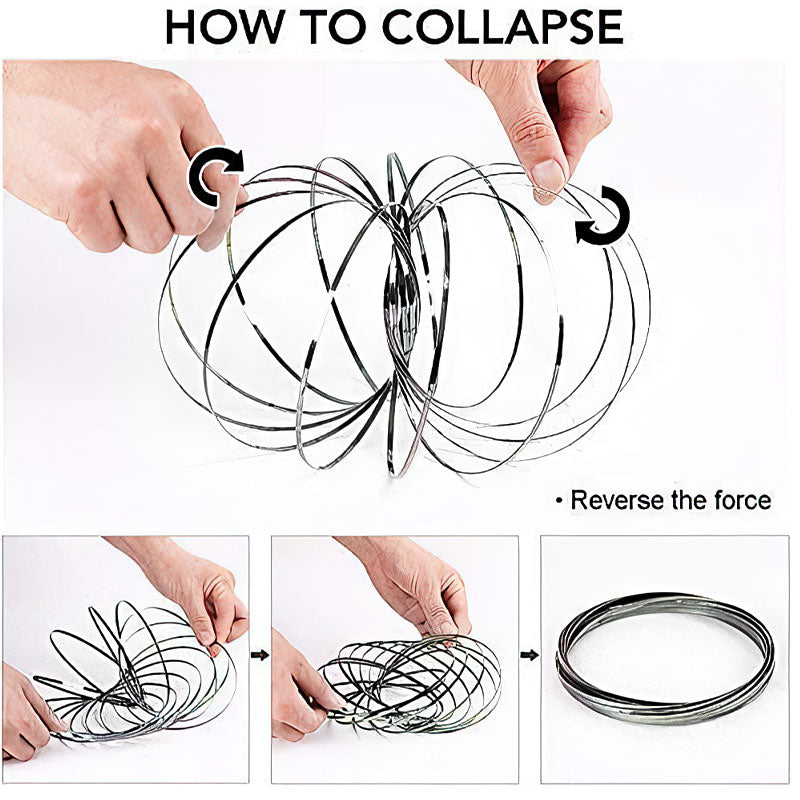 HOW TO COLLAPSE

• Reverse the force