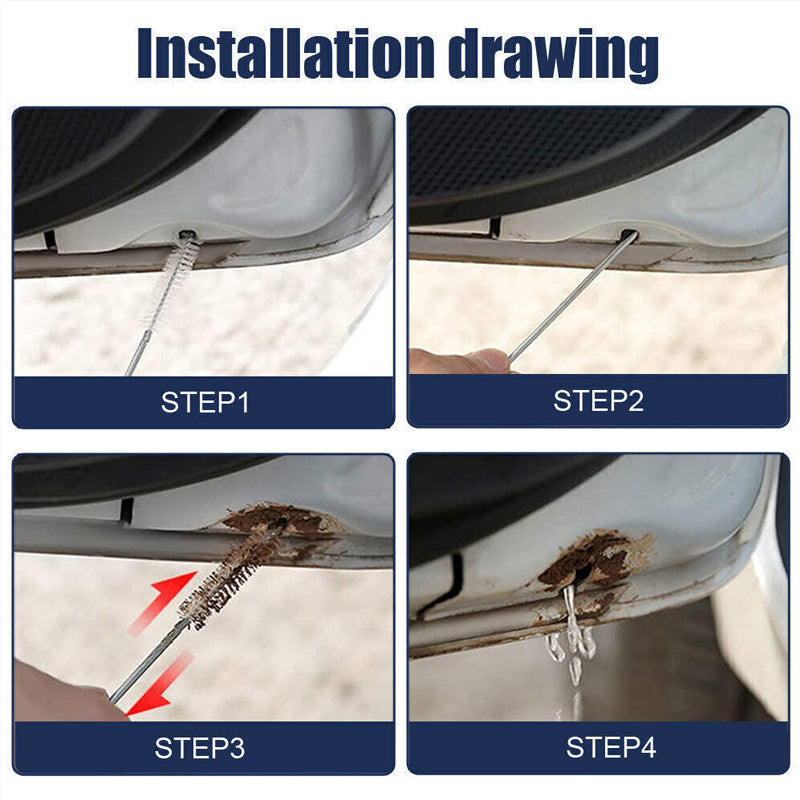 Installation drawing

STEP1

STEP2

STEP3

STEP4