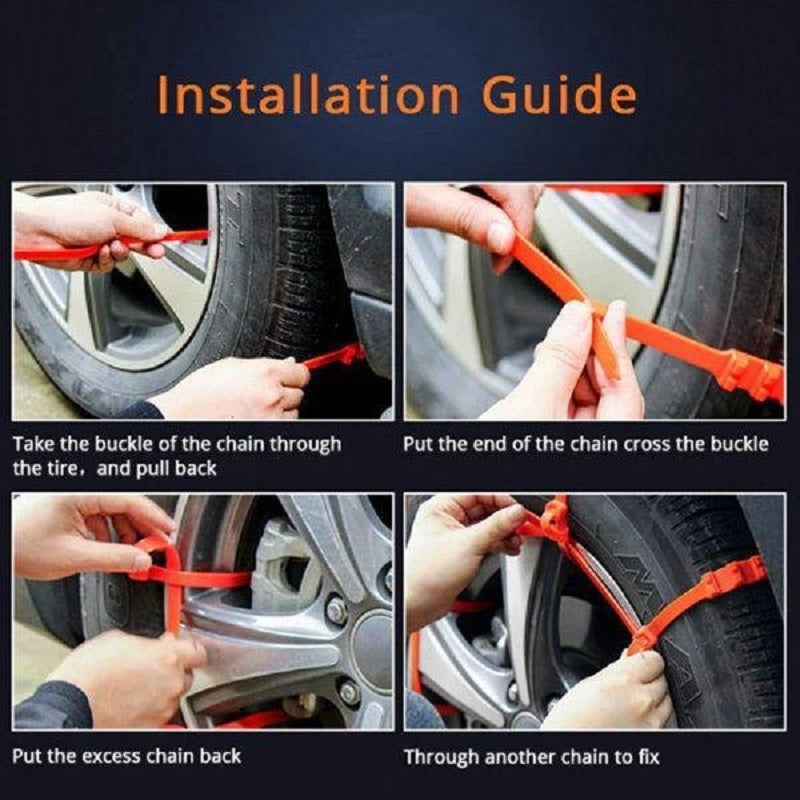 Installation Guide

Take the buckle of the chain through the tire， and pull back

Put the end of the chain cross the buckle

Put the excess chain back

Through another chain to fix