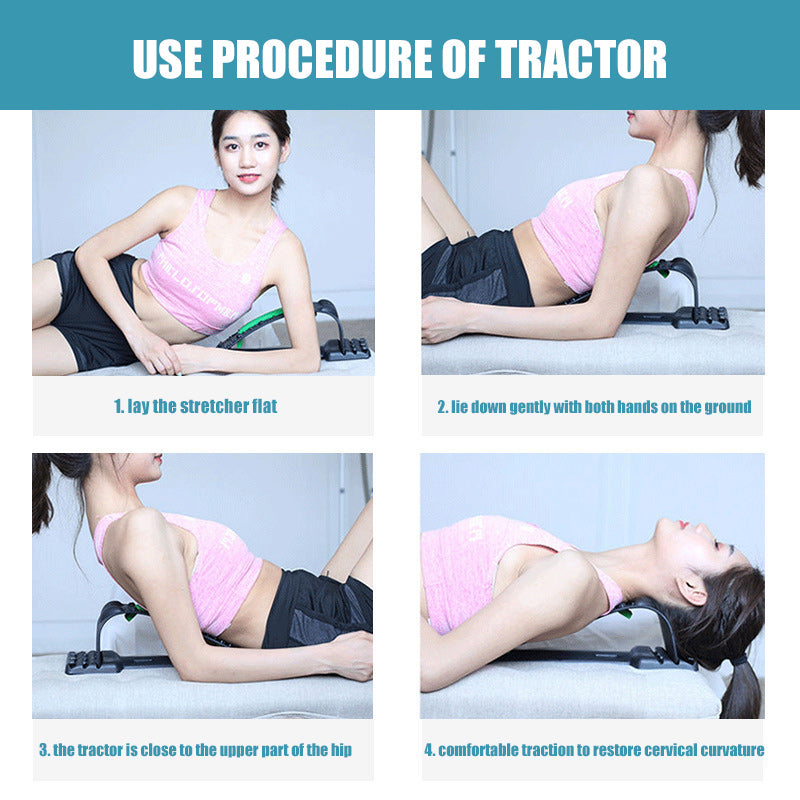 USE PROCEDURE OF TRACTOR

1. lay the stretcher flat

2. lie down gently with both hands on the ground

3. the tractor is close to the upper part of the hip

4. comfortable traction to restore cervical curvature