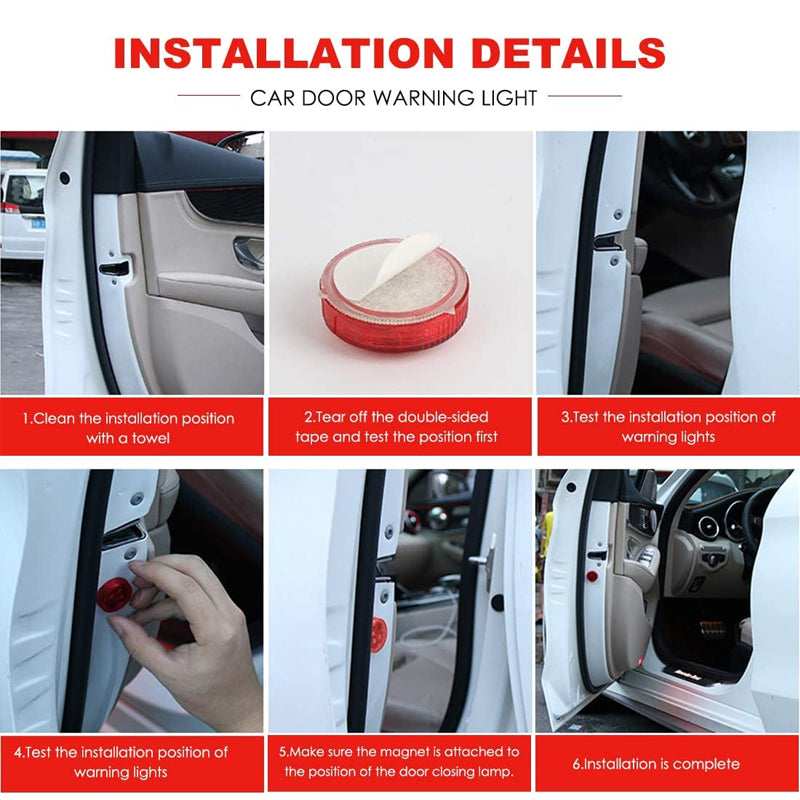 INSTALLATION DETAILS

CAR DOOR WARNING LIGHT

1.Clean the installation position with a towel

2.Tear off the double-sided tape and test the position first

3.Test the installation position of warning lights

4.Test the installation position of warning lights

5.Make sure the magnet is attached to the position of the door closing lamp.

6.Installation is complete