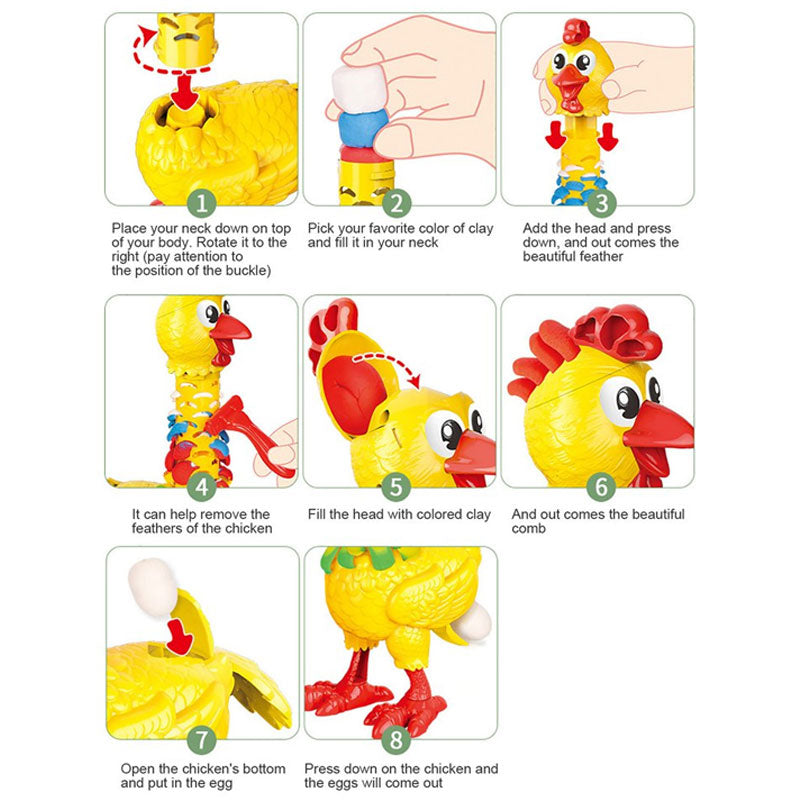 1
Place your neck down on top of your body. Rotate it to the right (pay attention to the position of the buckle)

2
Pick your favorite color of clay and fill it in your neck

3
Add the head and press down, and out comes the beautiful feather

4
It can help remove the feathers of the chicken

5
Fill the head with colored clay

6
And out comes the beautiful comb

7
Open the chicken's bottom and put in the egg

8
Press down on the chicken and the eggs will come out