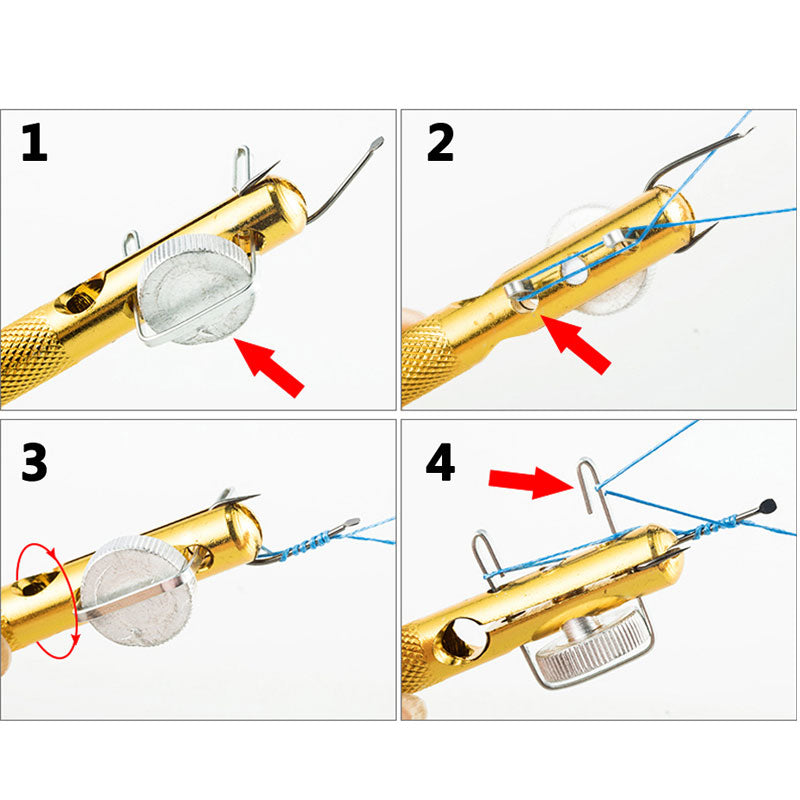 1

2

3

4