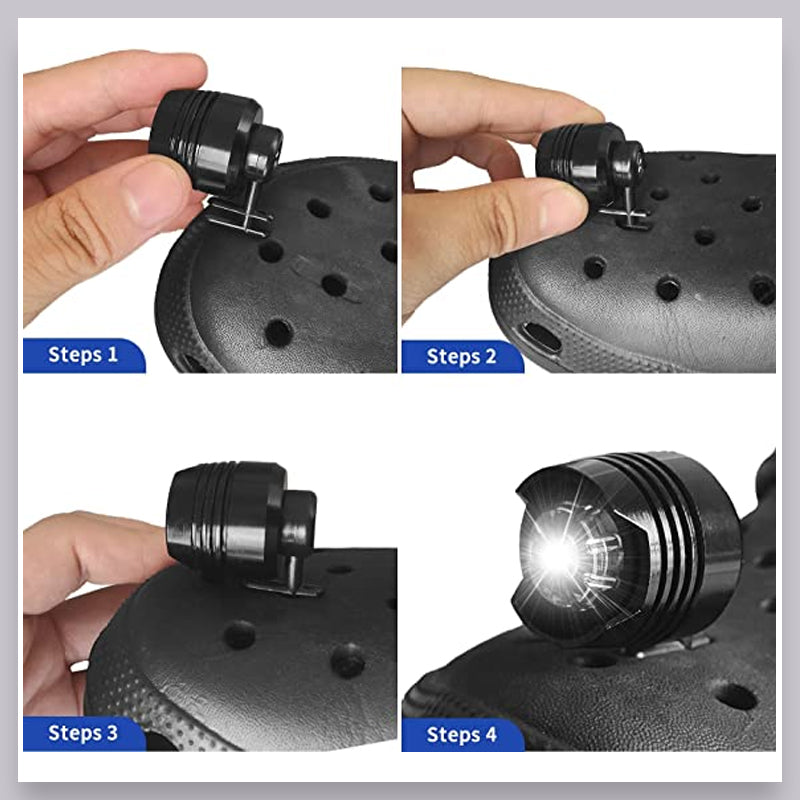 Steps 1

Steps 2

Steps 3

Steps 4