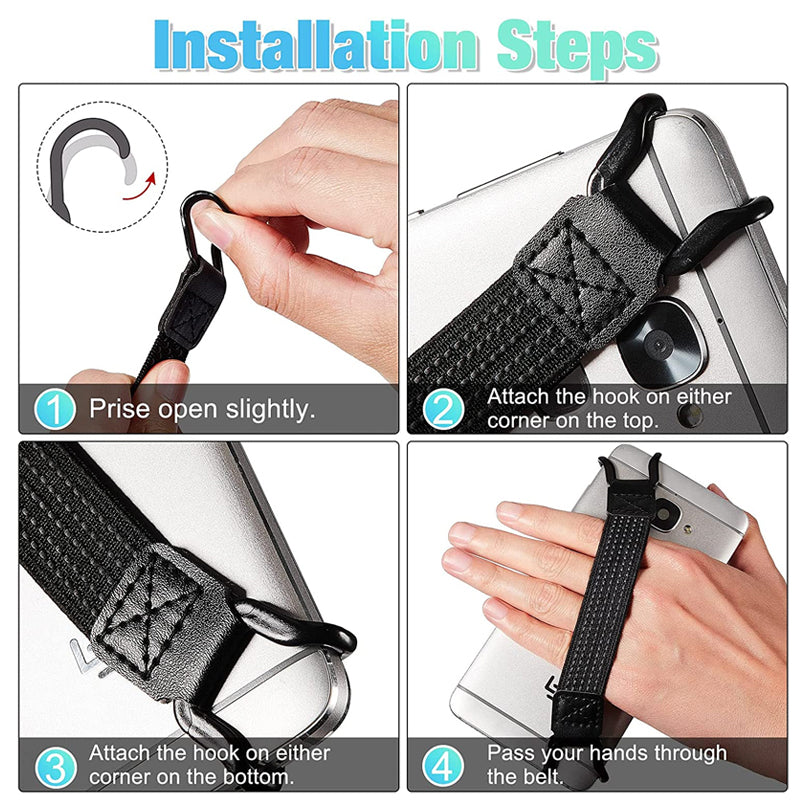 Installation Steps

1 Prise open slightly.

2 Attach the hook on either corner on the top.

3 Attach the hook on either corner on the bottom.

4 Pass your hands through the belt.