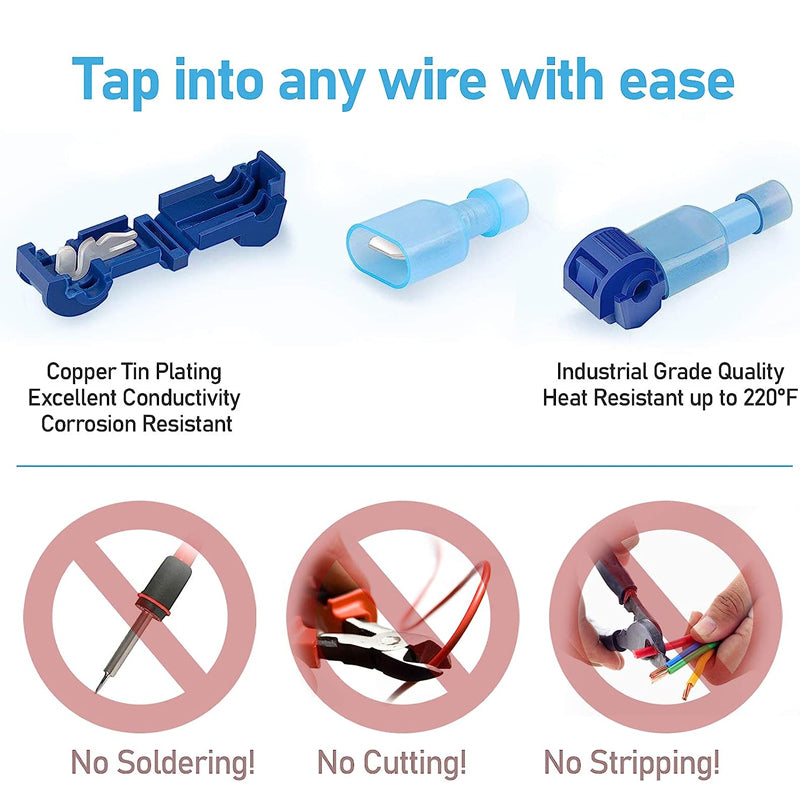 Tap into any wire with ease

Copper Tin Plating
Excellent Conductivity
Corrosion Resistant

Industrial Grade Quality
Heat Resistant up to 220°F

No Soldering!

No Cutting!

No Stripping!